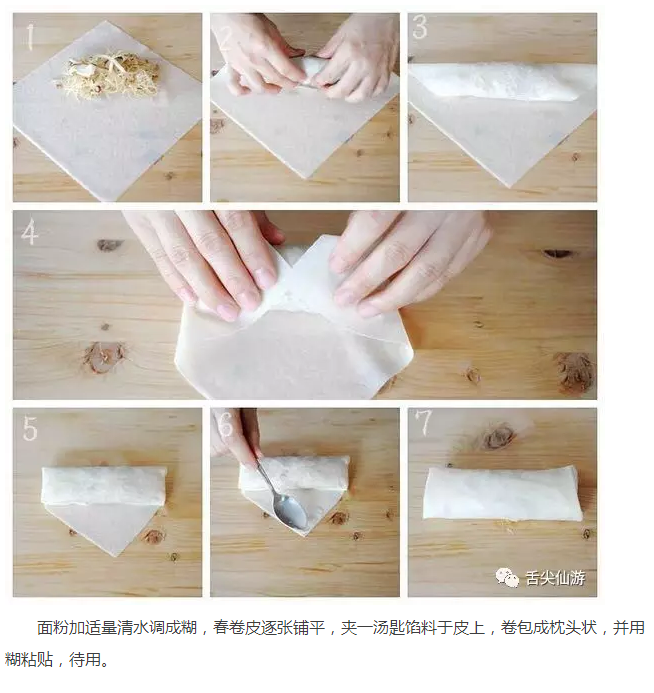 1

2

3

4

5

6

7

舌尖仙游

面粉加适量清水调成糊，春卷皮逐张铺平，夹一汤匙馅料于皮上，卷包成枕头状，并用糊粘贴，待用。