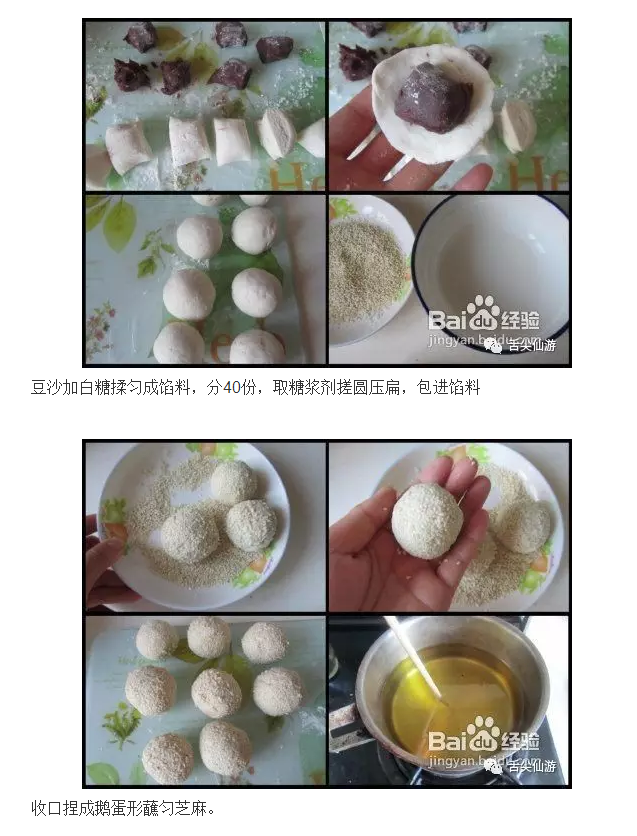 Baidu经验
jingyan.baidu.com
舌尖仙游

豆沙加白糖揉匀成馅料，分40份，取糖浆剂搓圆压扁，包进馅料

Baidu经验
jingyan.baidu.com
舌尖仙游

收口捏成鹅蛋形蘸匀芝麻。